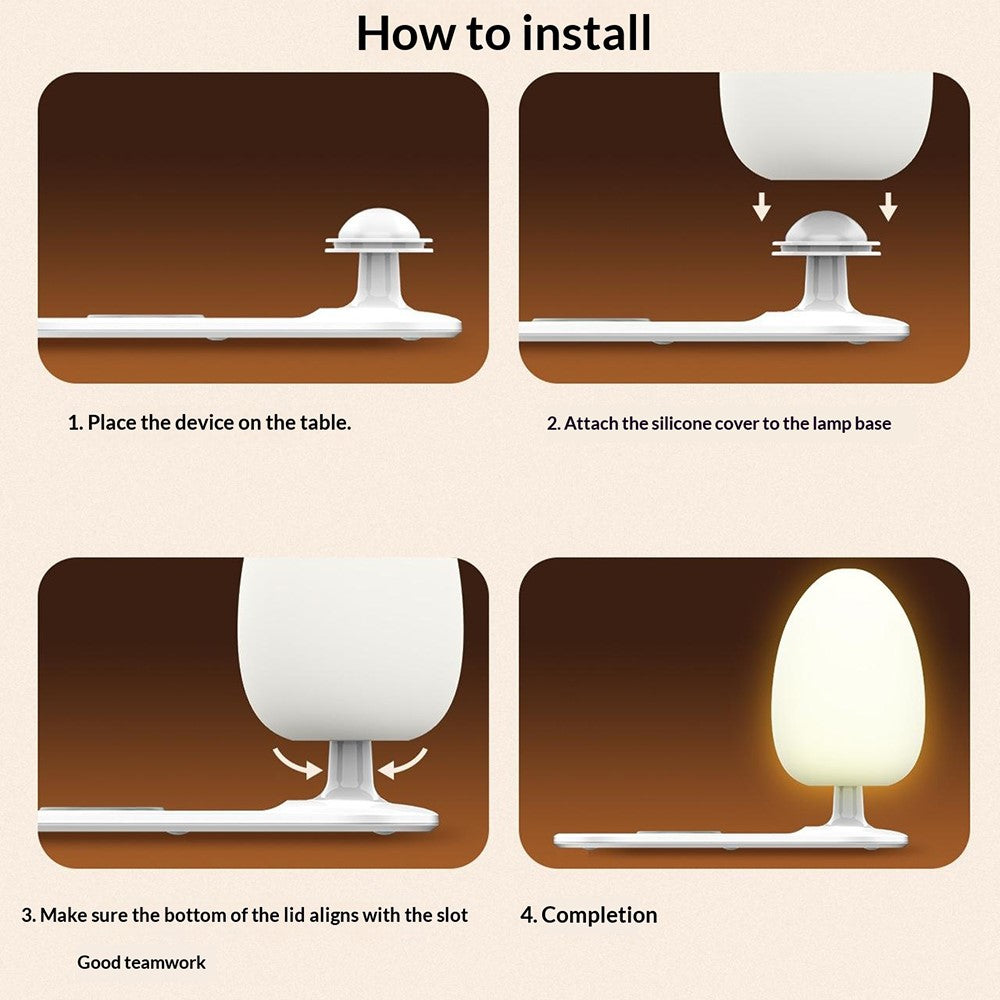 How to install

1. Place the device on the table.

2. Attach the silicone cover to the lamp base

3. Make sure the bottom of the lid aligns with the slot

Good teamwork

4. Completion