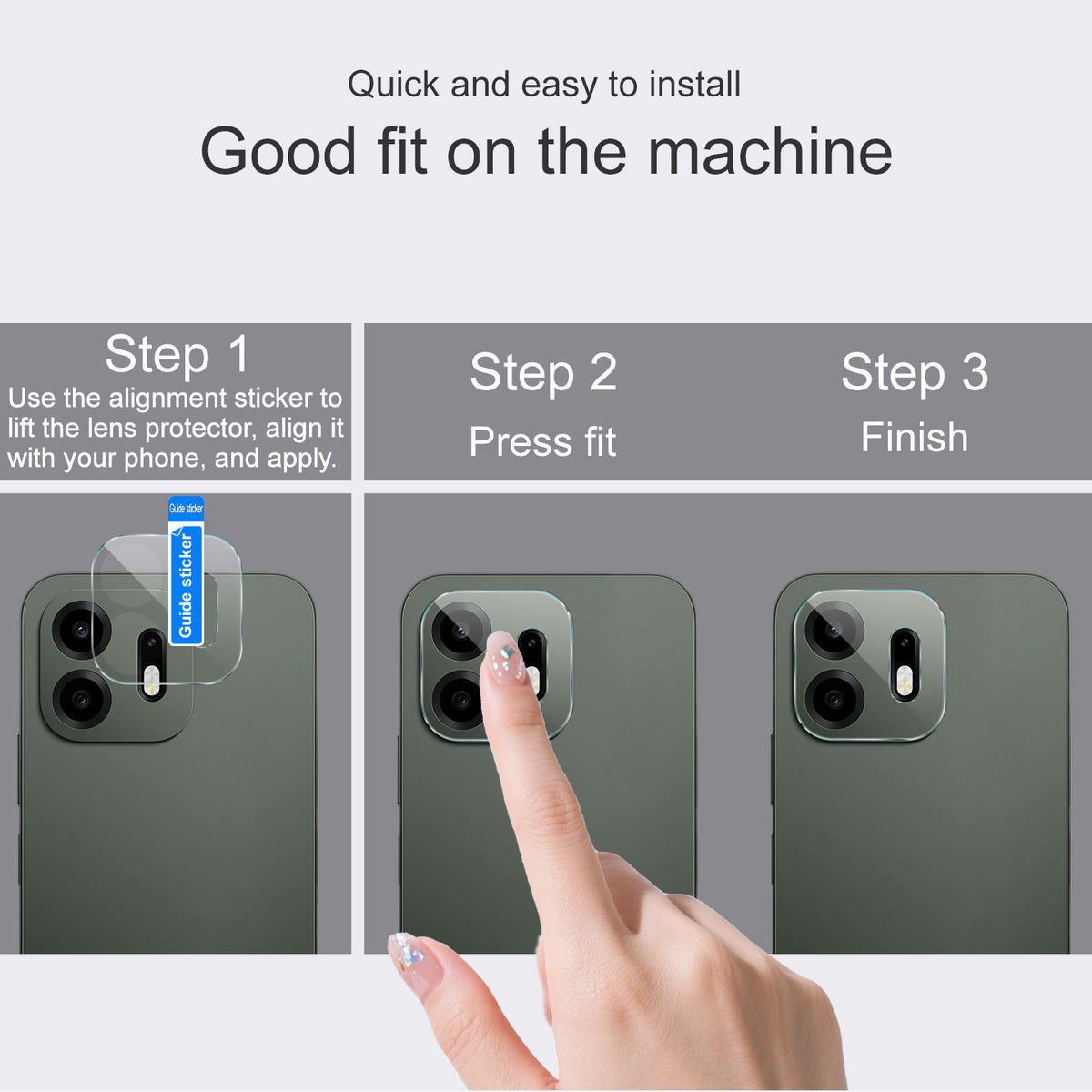 Quick and easy to install

Good fit on the machine

Step 1
Use the alignment sticker to lift the lens protector, align it with your phone, and apply.

Step 2
Press fit

Step 3
Finish

Guide sticker

Guide sticker