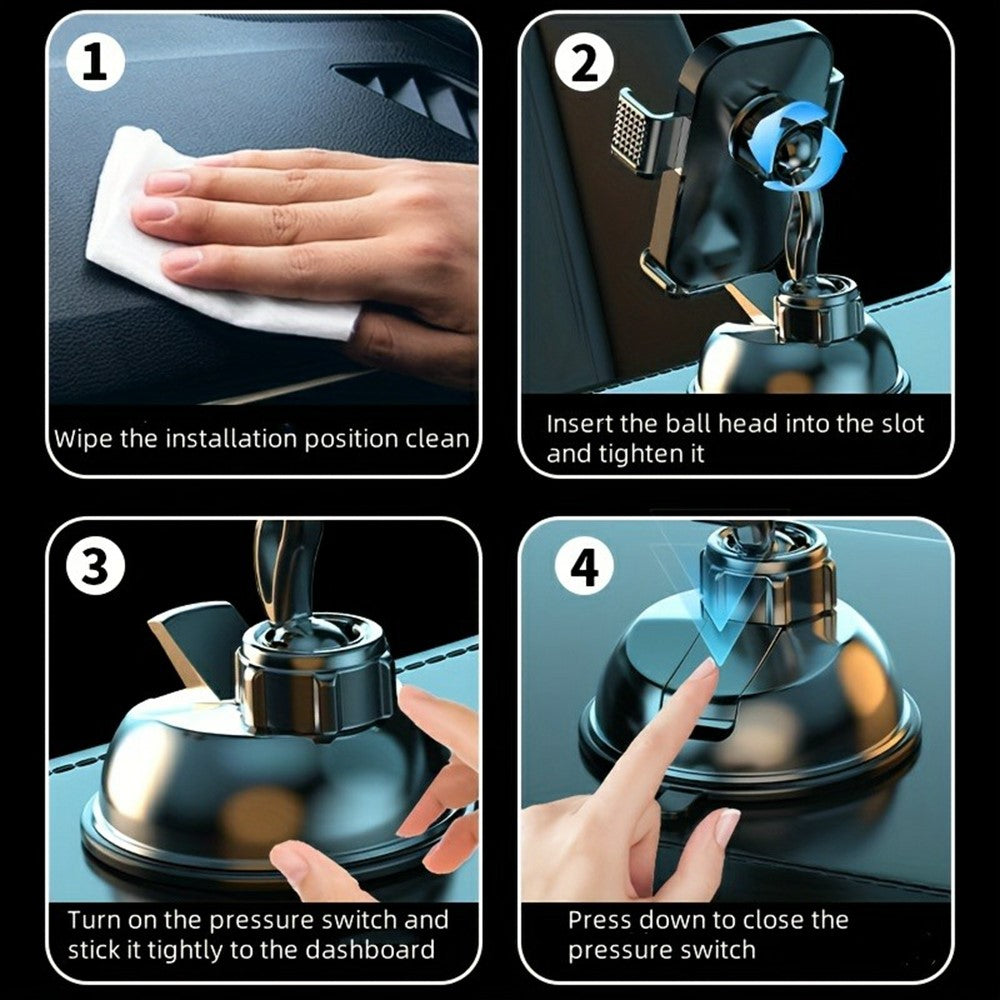 1

Wipe the installation position clean

2

Insert the ball head into the slot and tighten it

3

Turn on the pressure switch and stick it tightly to the dashboard

4

Press down to close the pressure switch